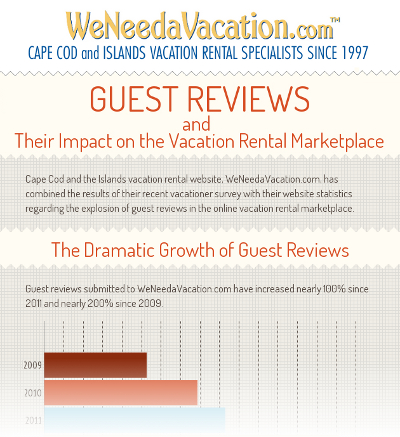 WeNeedaVacation.com™
CAPE COD and ISLANDS VACATION RENTAL SPECIALISTS SINCE 1997

GUEST REVIEWS
and
Their Impact on the Vacation Rental Marketplace

Cape Cod and the Islands vacation rental website, WeNeedaVacation.com, has combined the results of their recent vacationer survey with their website statistics regarding the explosion of guest reviews in the online vacation rental marketplace.

The Dramatic Growth of Guest Reviews

Guest reviews submitted to WeNeedaVacation.com have increased nearly 100% since 2011 and nearly 200% since 2009.

2009
2010
2011